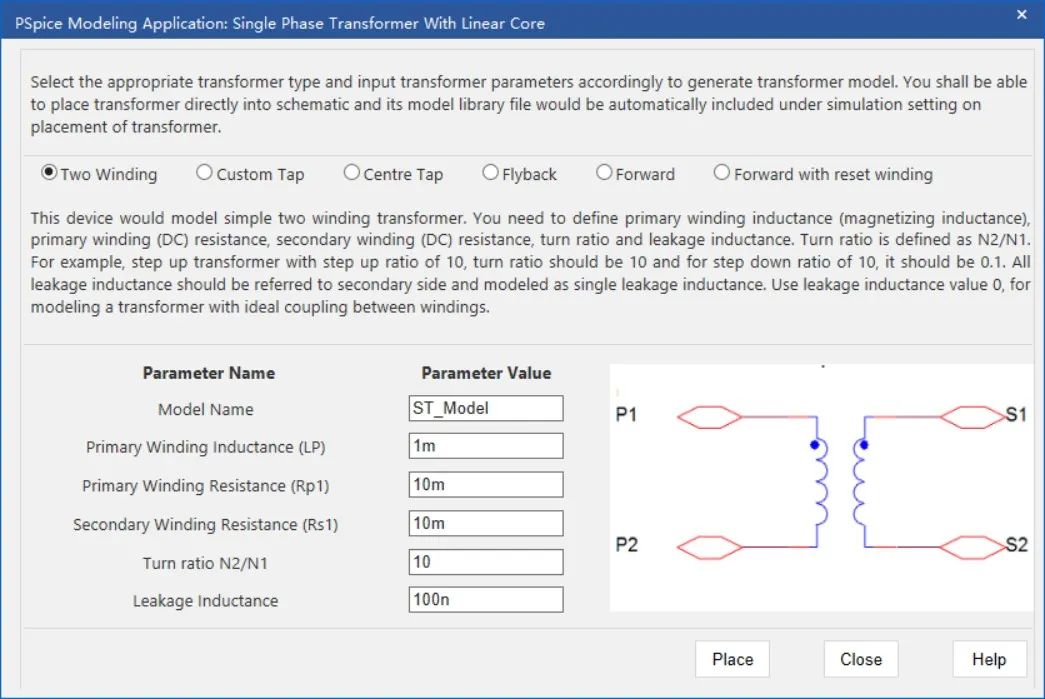 PSpice Modeling Application: Single Phase Transformer With Linear Core

×

Select the appropriate transformer type and input transformer parameters accordingly to generate transformer model. You shall be able to place transformer directly into schematic and its model library file would be automatically included under simulation setting on placement of transformer.

Two Winding
Custom Tap
Centre Tap
Flyback
Forward
Forward with reset winding

This device would model simple two winding transformer. You need to define primary winding inductance (magnetizing inductance), primary winding (DC) resistance, secondary winding (DC) resistance, turn ratio and leakage inductance. Turn ratio is defined as N2/N1. For example, step up transformer with step up ratio of 10, turn ratio should be 10 and for step down ratio of 10, it should be 0.1. All leakage inductance should be referred to secondary side and modeled as single leakage inductance. Use leakage inductance value 0, for modeling a transformer with ideal coupling between windings.

| Parameter Name | Parameter Value |
|---|---|
| Model Name | ST_Model |
| Primary Winding Inductance (LP) | 1m |
| Primary Winding Resistance (Rp1) | 10m |
| Secondary Winding Resistance (Rs1) | 10m |
| Turn ratio N2/N1 | 10 |
| Leakage Inductance | 100n |

P1
S1
P2
S2

Place
Close
Help